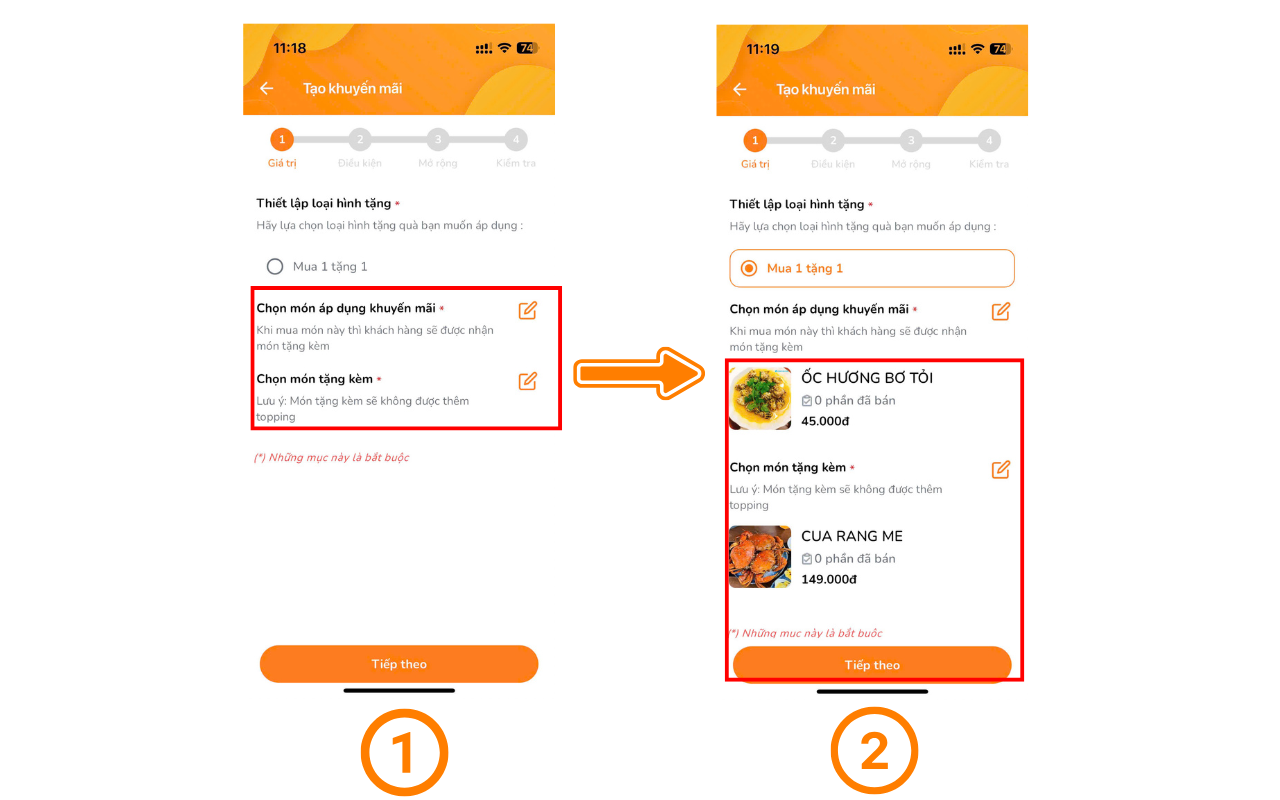 11:18

74

Tạo khuyến mãi

1 Giá trị
2 Điều kiện
3 Mở rộng
4 Kiểm tra

Thiết lập loại hình tặng *

Hãy lựa chọn loại hình tặng quà bạn muốn áp dụng :

Mua 1 tặng 1

Chọn món áp dụng khuyến mãi *

Khi mua món này thì khách hàng sẽ được nhận món tặng kèm

Chọn món tặng kèm *

Lưu ý: Món tặng kèm sẽ không được thêm topping

(*) Những mục này là bắt buộc

Tiếp theo

1

11:19

74

Tạo khuyến mãi

1 Giá trị
2 Điều kiện
3 Mở rộng
4 Kiểm tra

Thiết lập loại hình tặng *

Hãy lựa chọn loại hình tặng quà bạn muốn áp dụng :

Mua 1 tặng 1

Chọn món áp dụng khuyến mãi *

Khi mua món này thì khách hàng sẽ được nhận món tặng kèm

ỐC HƯƠNG BƠ TỎI

0 phần đã bán

45.000đ

Chọn món tặng kèm *

Lưu ý: Món tặng kèm sẽ không được thêm topping

CUA RANG ME

0 phần đã bán

149.000đ

(*) Những mục này là bắt buộc

Tiếp theo

2